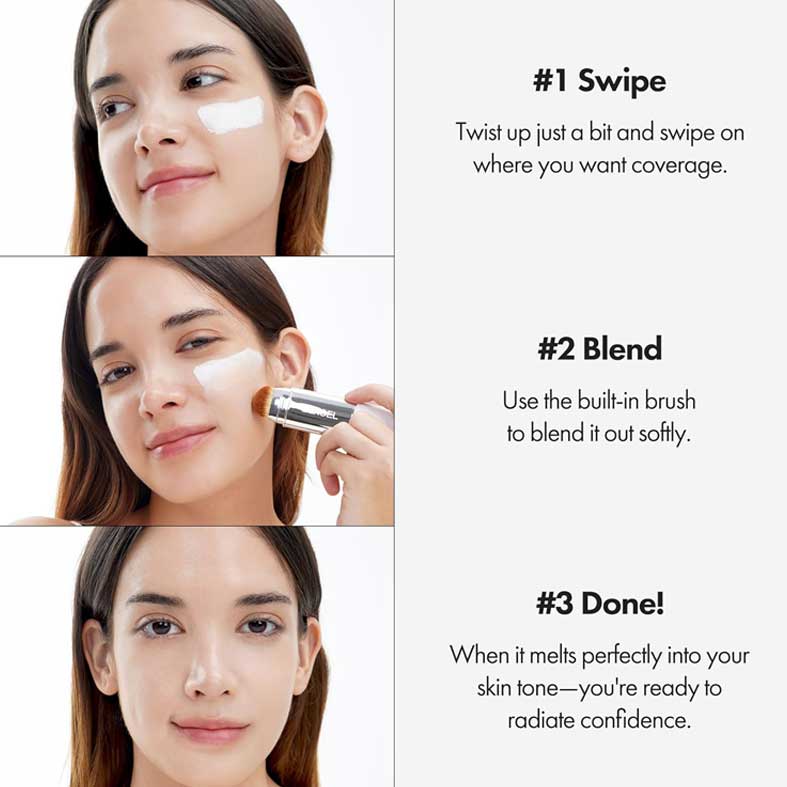 #1 Swipe

Twist up just a bit and swipe on where you want coverage.

#2 Blend

Use the built-in brush to blend it out softly.

#3 Done!

When it melts perfectly into your skin tone—you're ready to radiate confidence.