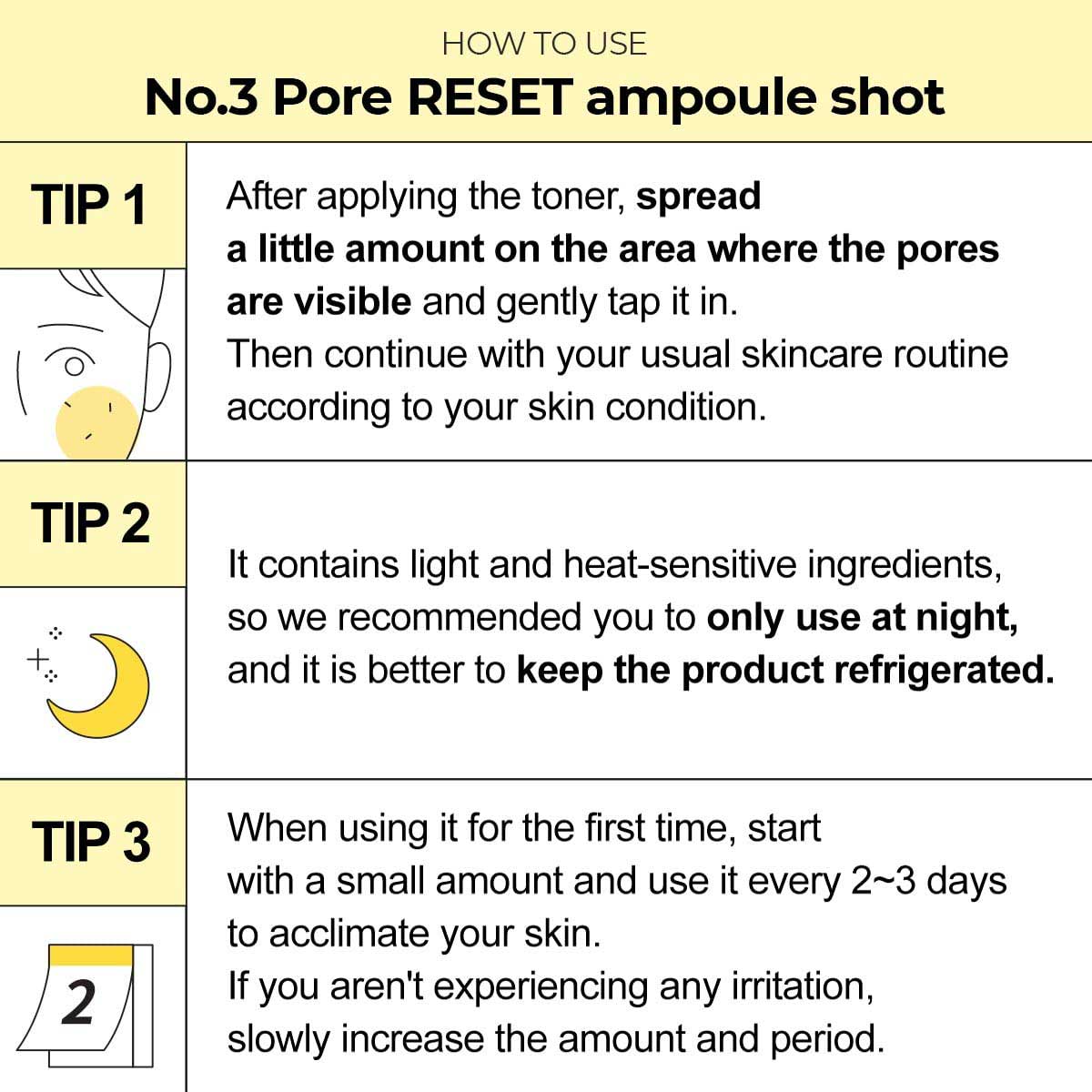 HOW TO USE
No.3 Pore RESET ampoule shot

TIP 1

After applying the toner, spread a little amount on the area where the pores are visible and gently tap it in.
Then continue with your usual skincare routine according to your skin condition.

TIP 2

It contains light and heat-sensitive ingredients, so we recommended you to only use at night, and it is better to keep the product refrigerated.

TIP 3

2

When using it for the first time, start with a small amount and use it every 2~3 days to acclimate your skin.
If you aren't experiencing any irritation, slowly increase the amount and period.